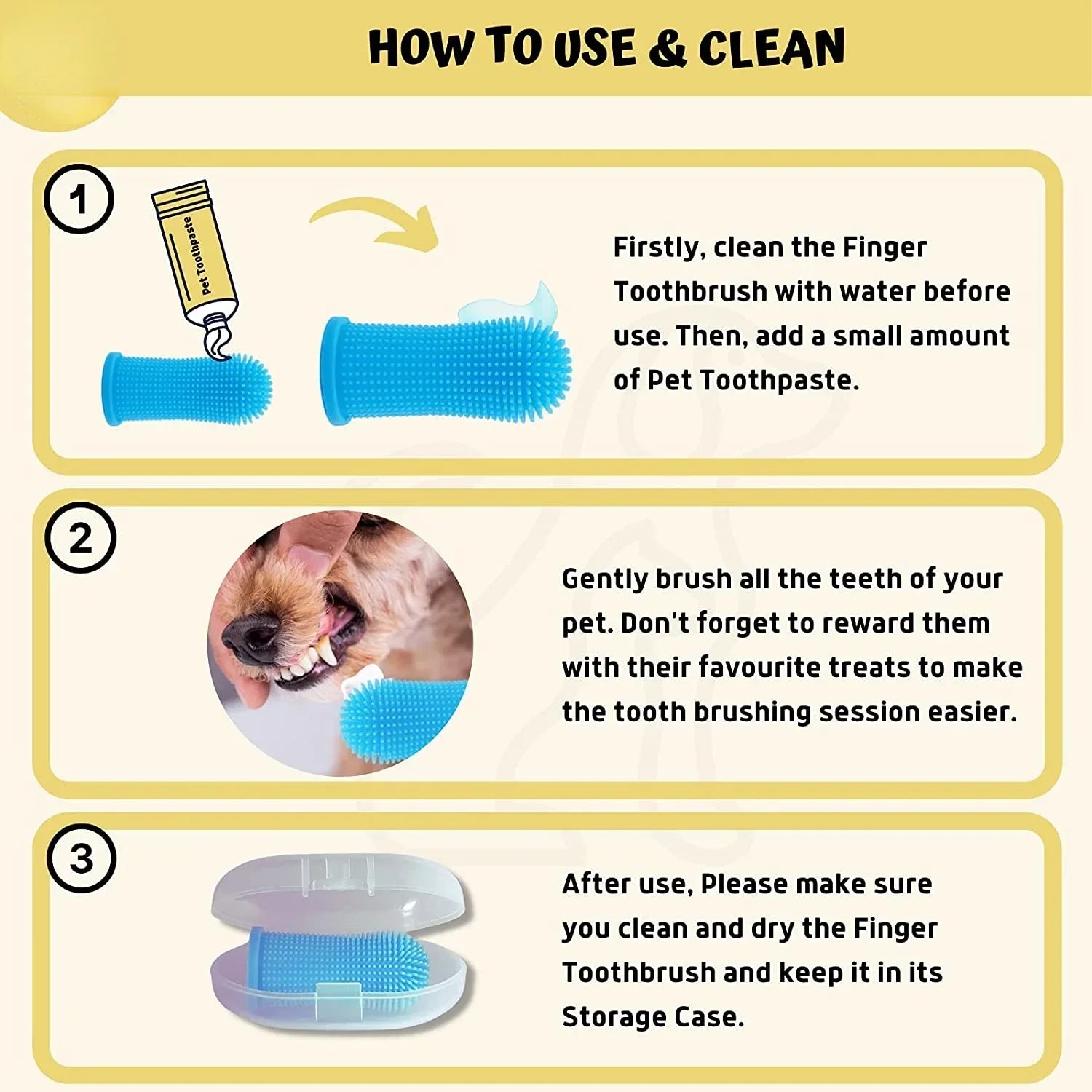 HOW TO USE & CLEAN

1

Pet Toothpaste

Firstly, clean the Finger Toothbrush with water before use. Then, add a small amount of Pet Toothpaste.

2

Gently brush all the teeth of your pet. Don't forget to reward them with their favourite treats to make the tooth brushing session easier.

3

After use, Please make sure you clean and dry the Finger Toothbrush and keep it in its Storage Case.